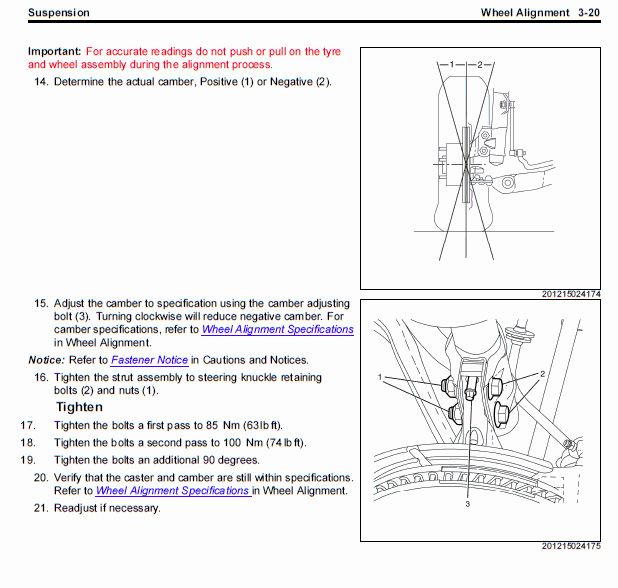 Suspension

Wheel Alignment 3-20

Important: For accurate readings do not push or pull on the tyre and wheel assembly during the alignment process.

14. Determine the actual camber, Positive (1) or Negative (2).

1 2

201215024174

15. Adjust the camber to specification using the camber adjusting bolt (3). Turning clockwise will reduce negative camber. For camber specifications, refer to Wheel Alignment Specifications in Wheel Alignment.

Notice: Refer to Fastener Notice in Cautions and Notices.

16. Tighten the strut assembly to steering knuckle retaining bolts (2) and nuts (1).

Tighten

17. Tighten the bolts a first pass to 85 Nm (63lb ft).

18. Tighten the bolts a second pass to 100 Nm (74 lb ft).

19. Tighten the bolts an additional 90 degrees.

20. Verify that the caster and camber are still within specifications. Refer to Wheel Alignment Specifications in Wheel Alignment.

21. Readjust if necessary.

1 2 3

201215024175